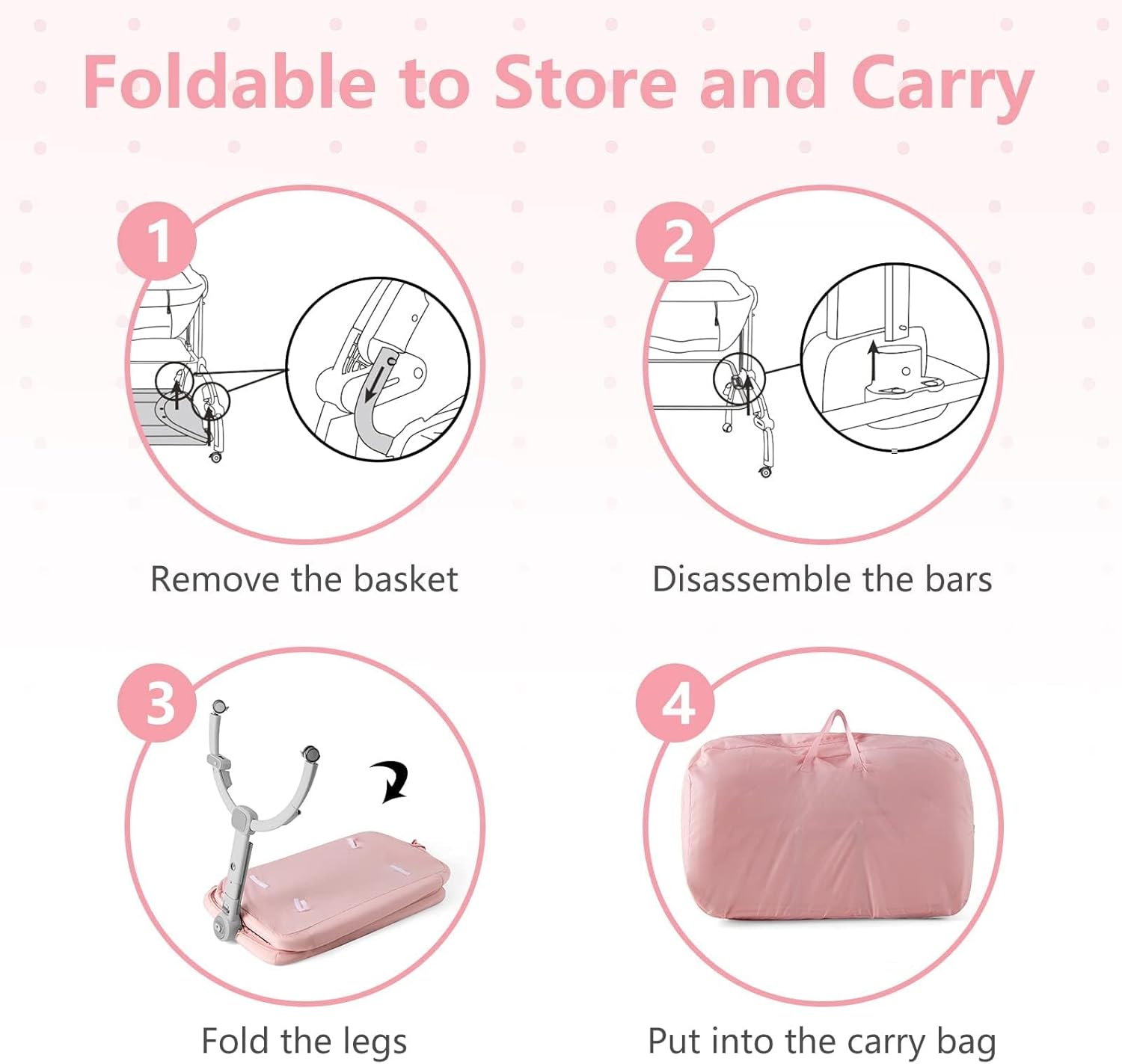 Foldable to Store and Carry

1

Remove the basket

2

Disassemble the bars

3

Fold the legs

4

Put into the carry bag