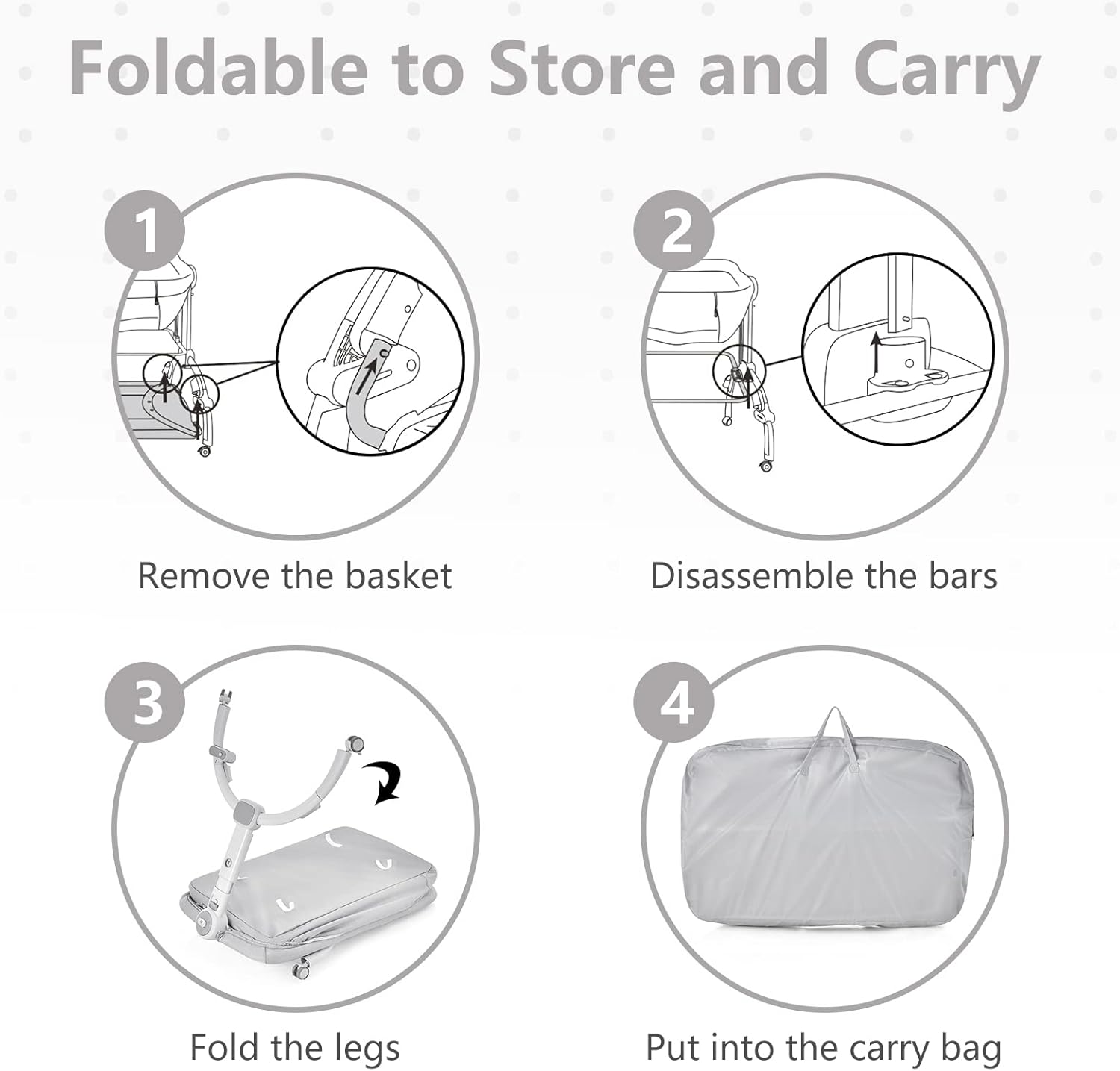 Foldable to Store and Carry

1

Remove the basket

2

Disassemble the bars

3

Fold the legs

4

Put into the carry bag